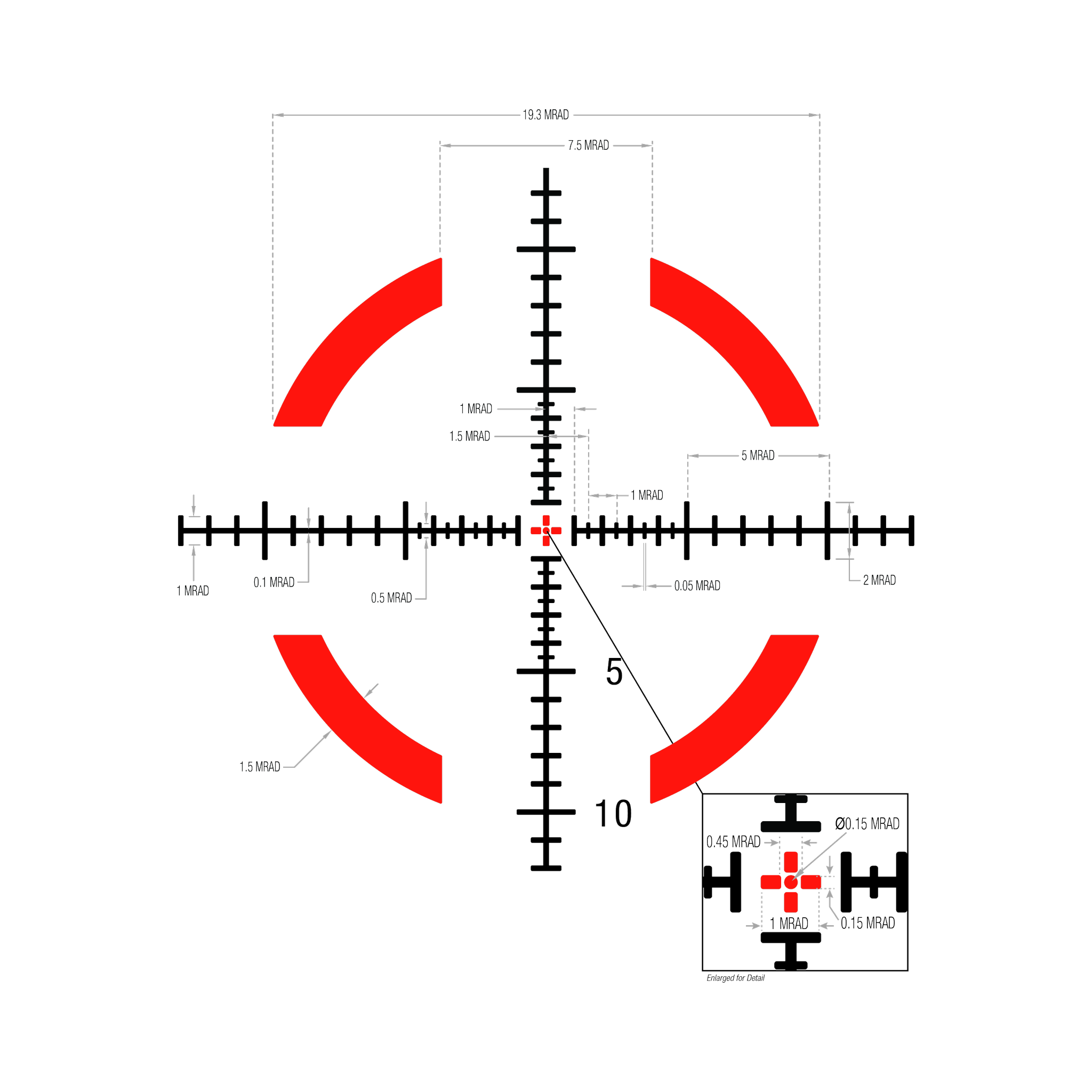 19.3 MRAD

7.5 MRAD

1 MRAD

1.5 MRAD

5 MRAD

1 MRAD

1 MRAD

0.1 MRAD

0.5 MRAD

0.05 MRAD

2 MRAD

5

1.5 MRAD

10

Ø0.15 MRAD

0.45 MRAD

1 MRAD

0.15 MRAD

Enlarged for Detail